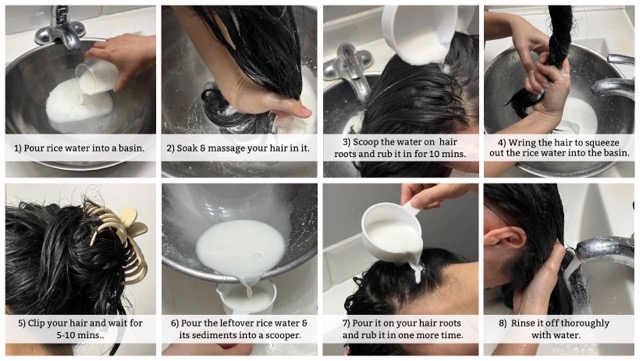 1) Pour rice water into a basin.

2) Soak & massage your hair in it.

3) Scoop the water on hair roots and rub it in for 10 mins.

4) Wring the hair to squeeze out the rice water into the basin.

5) Clip your hair and wait for 5-10 mins..

6) Pour the leftover rice water & its sediments into a scooper.

7) Pour it on your hair roots and rub it in one more time.

8) Rinse it off thoroughly with water.